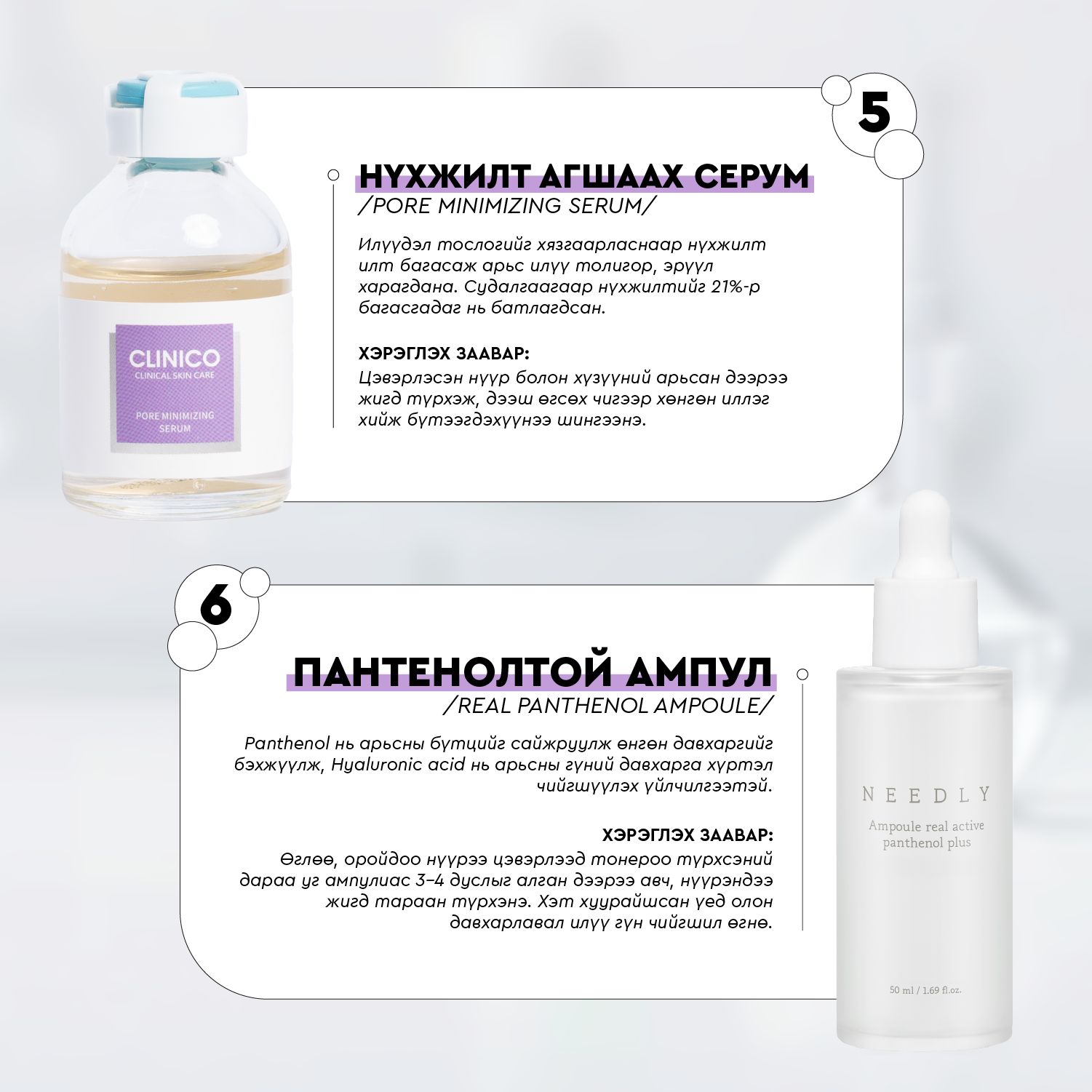 CLINICO
CLINICAL SKIN CARE
PORE MINIMIZING SERUM

5

НҮХЖИЛТ АГШААХ СЕРУМ
/PORE MINIMIZING SERUM/

Илүүдэл тослогийг хязгаарласнаар нүхжилт илт багасаж арьс илүү толигор, эрүүл харагдана. Судалгаагаар нүхжилтийг 21%-р багасгадаг нь батлагдсан.

ХЭРЭГЛЭХ ЗААВАР:
Цэвэрлэсэн нүүр болон хүзүүний арьсан дээрээ жигд түрхэж, дээш өгсөх чигээр хөнгөн иллэг хийж бүтээгдэхүүнээ шингээнэ.

6

ПАНТЕНОЛТОЙ АМПУЛ
/REAL PANTHENOL AMPOULE/

Panthenol нь арьсны бүтцийг сайжруулж өнгөн давхаргийг бэхжүүлж, Hyaluronic acid нь арьсны гүний давхарга хүртэл чийгшүүлэх үйлчилгээтэй.

ХЭРЭГЛЭХ ЗААВАР:
Өглөө, оройдоо нүүрээ цэвэрлээд тонероо түрхсэний дараа уг ампулиас 3-4 дуслыг алган дээрээ авч, нүүрэндээ жигд тараан түрхэнэ. Хэт хуурайшсан үед олон давхарлавал илүү гүн чийгшил өгнө.

NEEDLY
Ampoule real active panthenol plus
50 ml / 1.69 fl.oz.